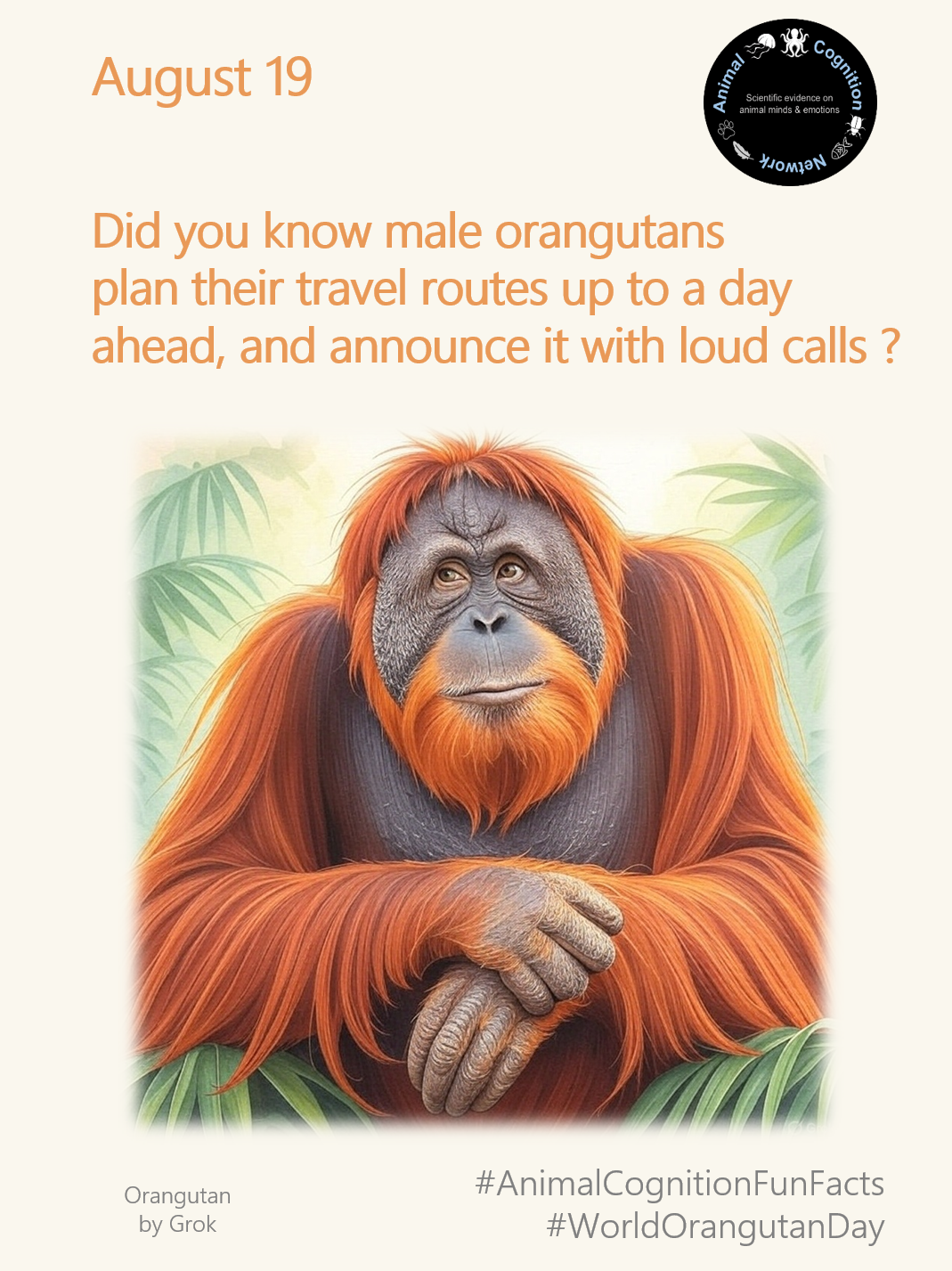 August 19

Animal Cognition Network
Scientific evidence on animal minds & emotions

Did you know male orangutans plan their travel routes up to a day ahead, and announce it with loud calls ?

Orangutan
by Grok

#AnimalCognitionFunFacts
#WorldOrangutanDay