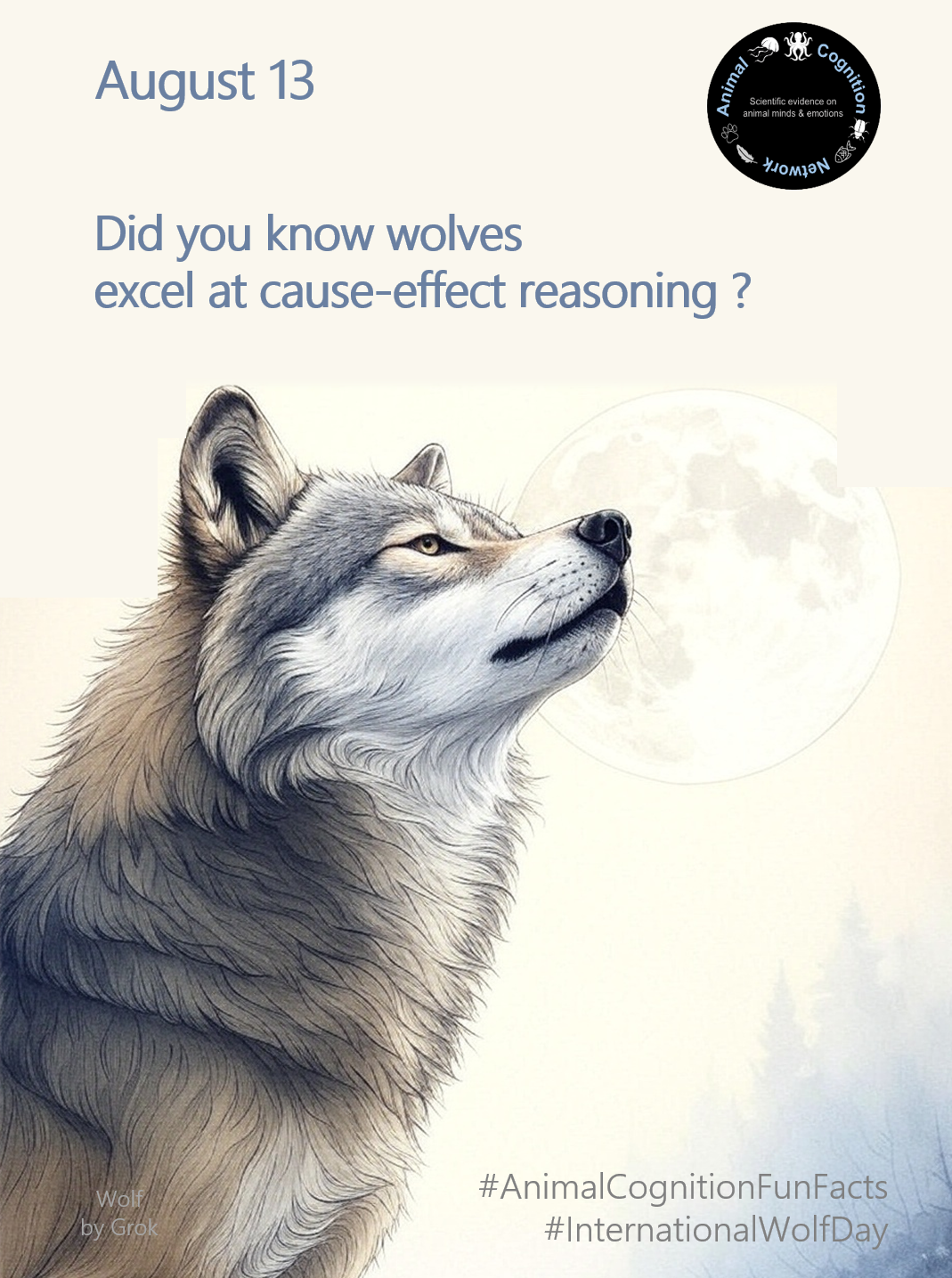 August 13

Animal Cognition Network
Scientific evidence on animal minds & emotions

Did you know wolves excel at cause-effect reasoning ?

Wolf by Grok

#AnimalCognitionFunFacts
#InternationalWolfDay