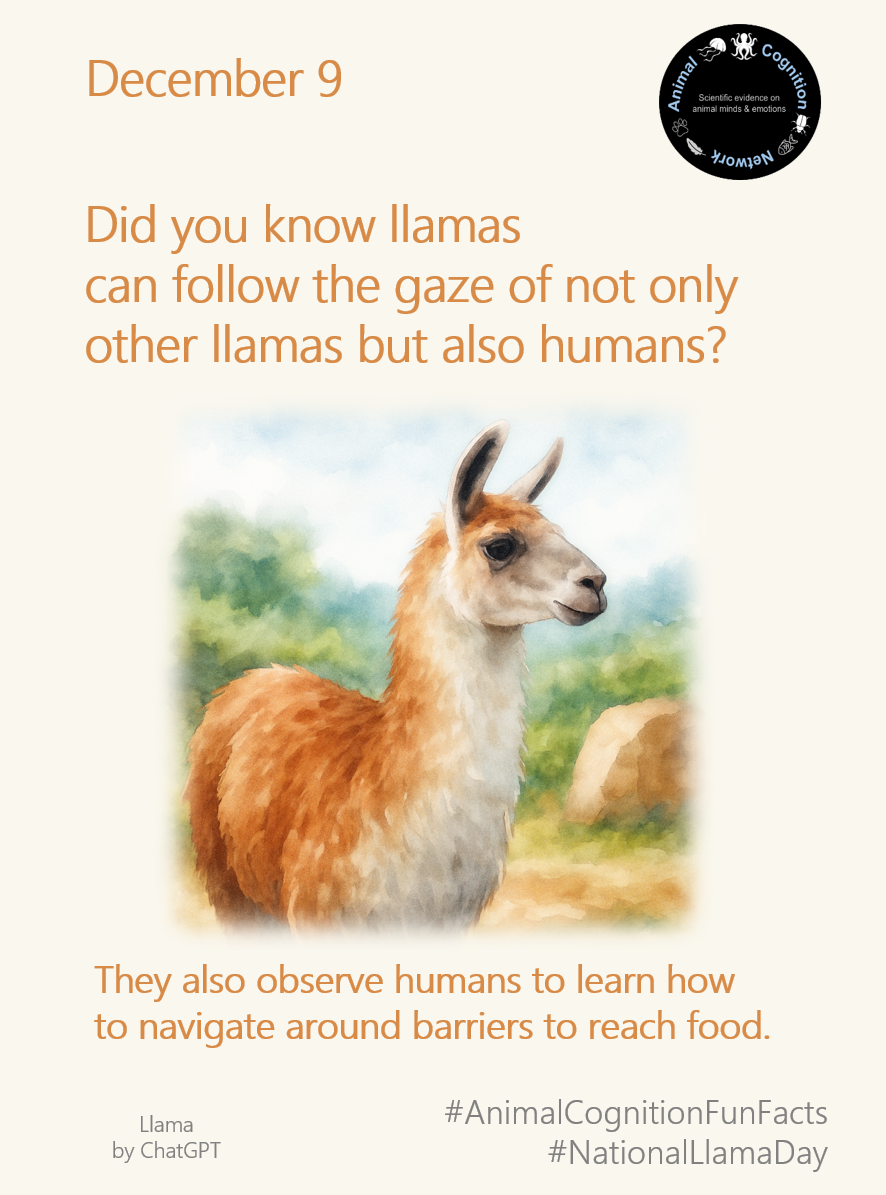 December 9

Animal Cognition Network

Scientific evidence on animal minds & emotions

Did you know llamas can follow the gaze of not only other llamas but also humans?

They also observe humans to learn how to navigate around barriers to reach food.

Llama
by ChatGPT

#AnimalCognitionFunFacts
#NationalLlamaDay