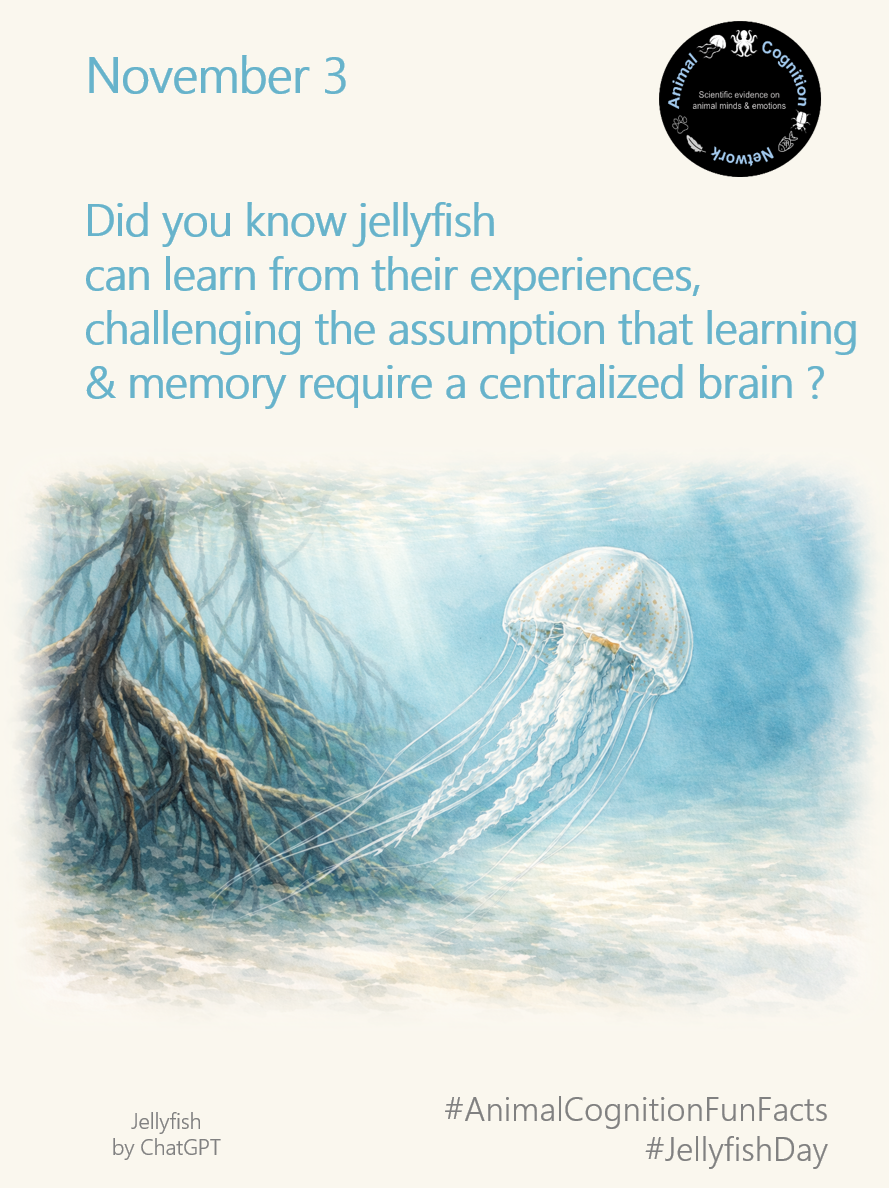 November 3

Animal Cognition Network
Scientific evidence on animal minds & emotions

Did you know jellyfish can learn from their experiences, challenging the assumption that learning & memory require a centralized brain ?

Jellyfish
by ChatGPT

#AnimalCognitionFunFacts
#JellyfishDay