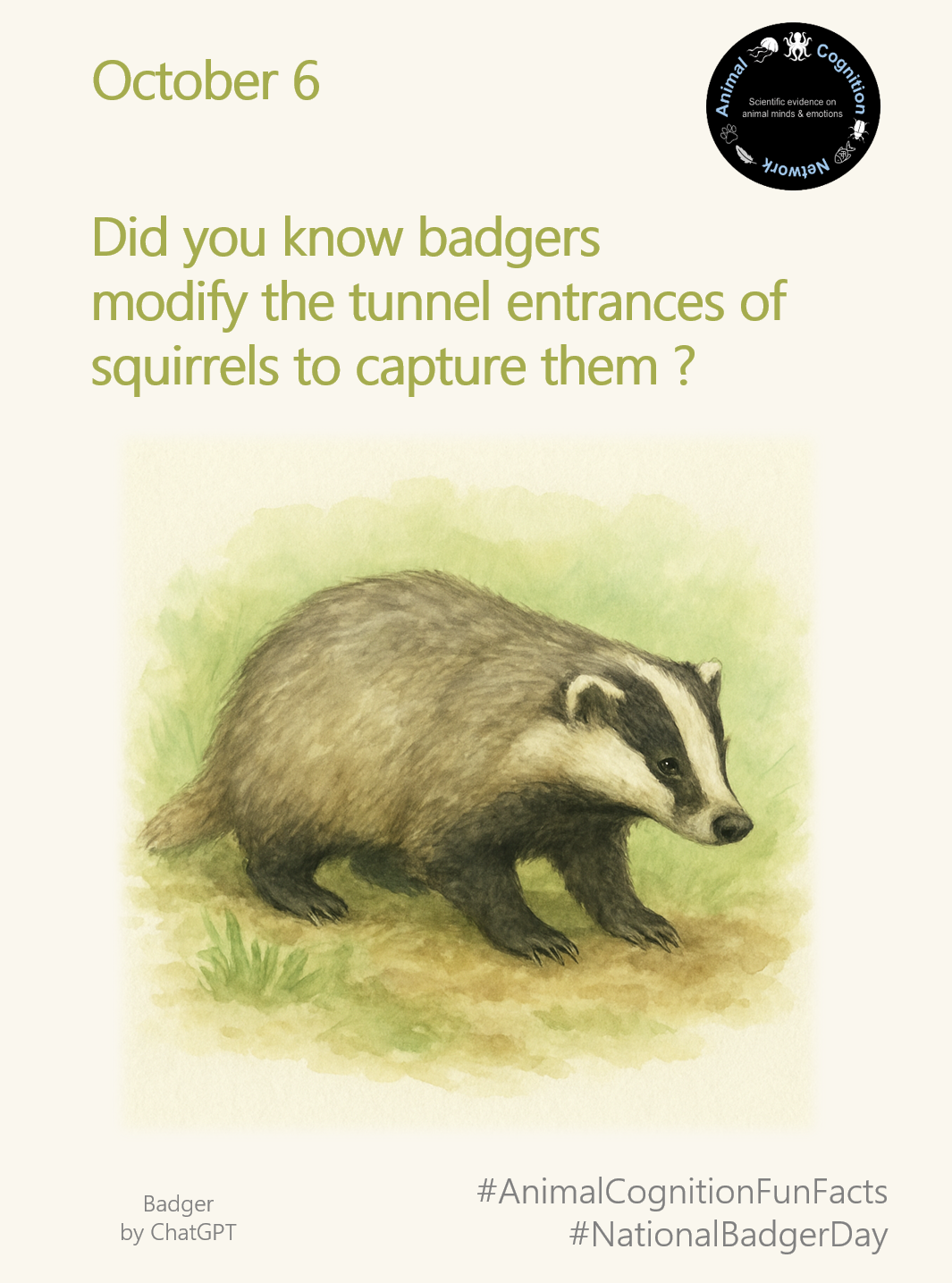 October 6

Animal Cognition Network
Scientific evidence on animal minds & emotions

Did you know badgers modify the tunnel entrances of squirrels to capture them ?

Badger
by ChatGPT

#AnimalCognitionFunFacts
#NationalBadgerDay