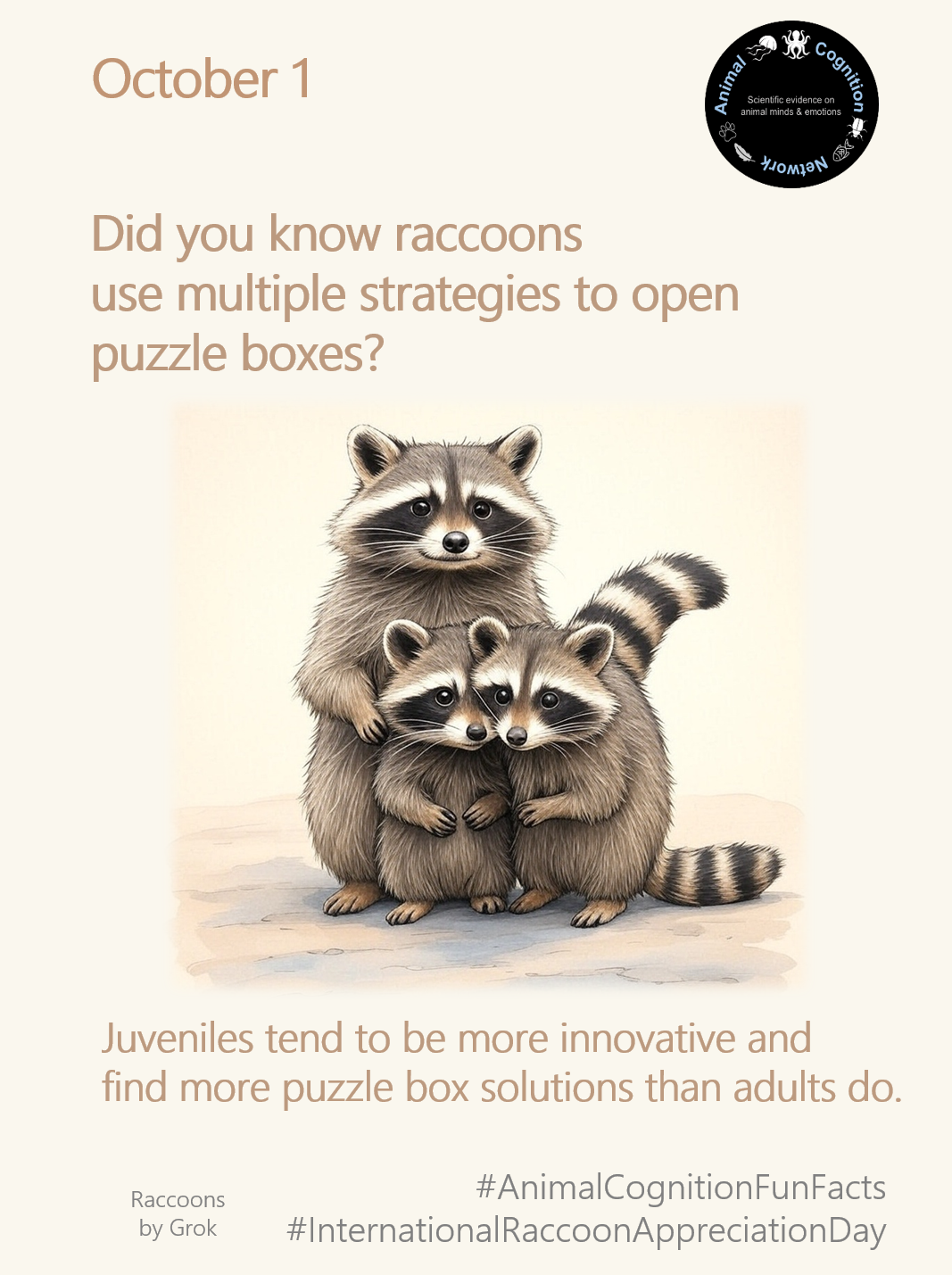 October 1

Animal Cognition Network
Scientific evidence on animal minds & emotions

Did you know raccoons use multiple strategies to open puzzle boxes?

Juveniles tend to be more innovative and find more puzzle box solutions than adults do.

Raccoons by Grok

#AnimalCognitionFunFacts
#InternationalRaccoonAppreciationDay