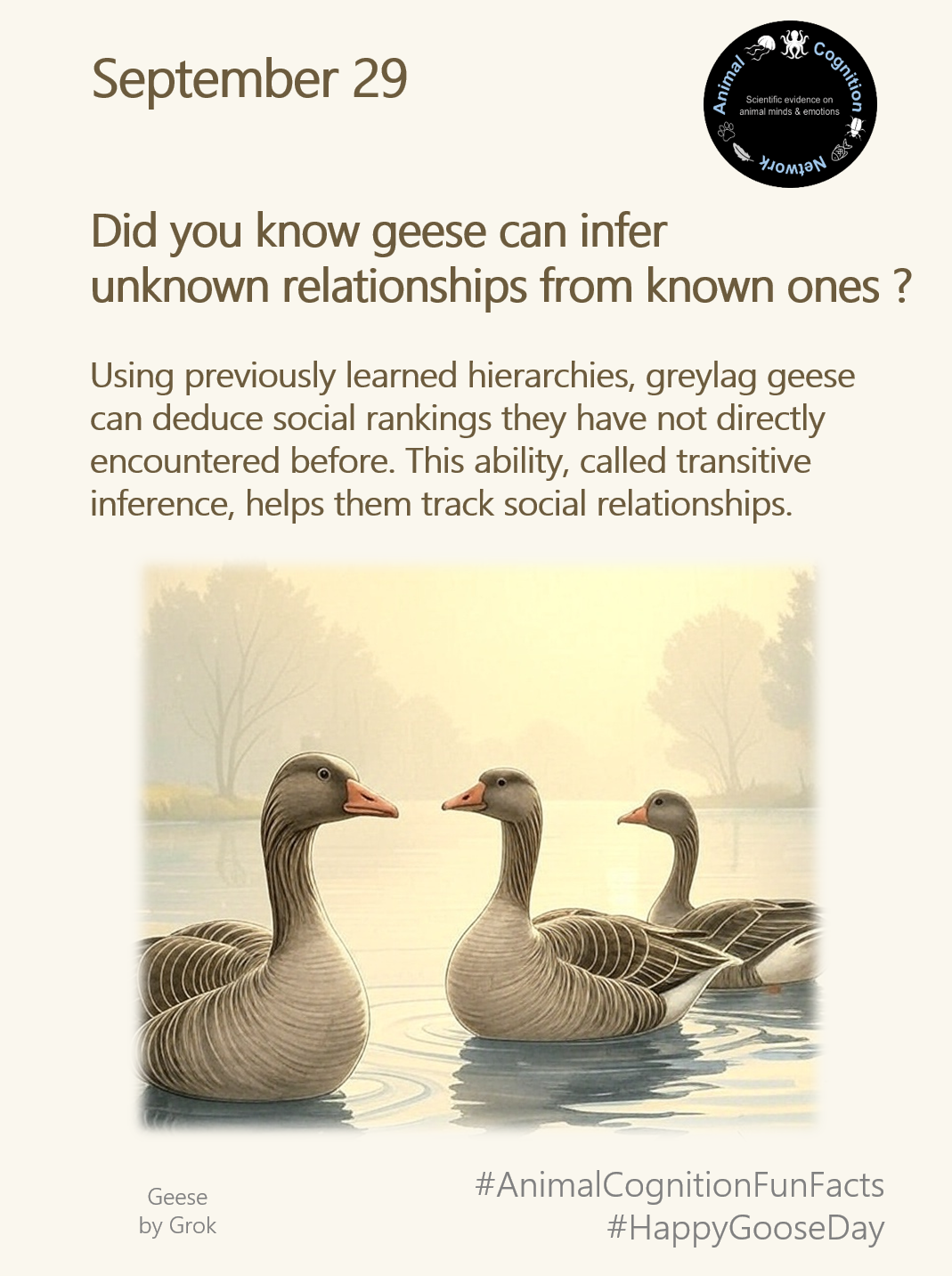 September 29

Animal Cognition Network
Scientific evidence on animal minds & emotions

Did you know geese can infer unknown relationships from known ones ?

Using previously learned hierarchies, greylag geese can deduce social rankings they have not directly encountered before. This ability, called transitive inference, helps them track social relationships.

Geese by Grok

#AnimalCognitionFunFacts
#HappyGooseDay