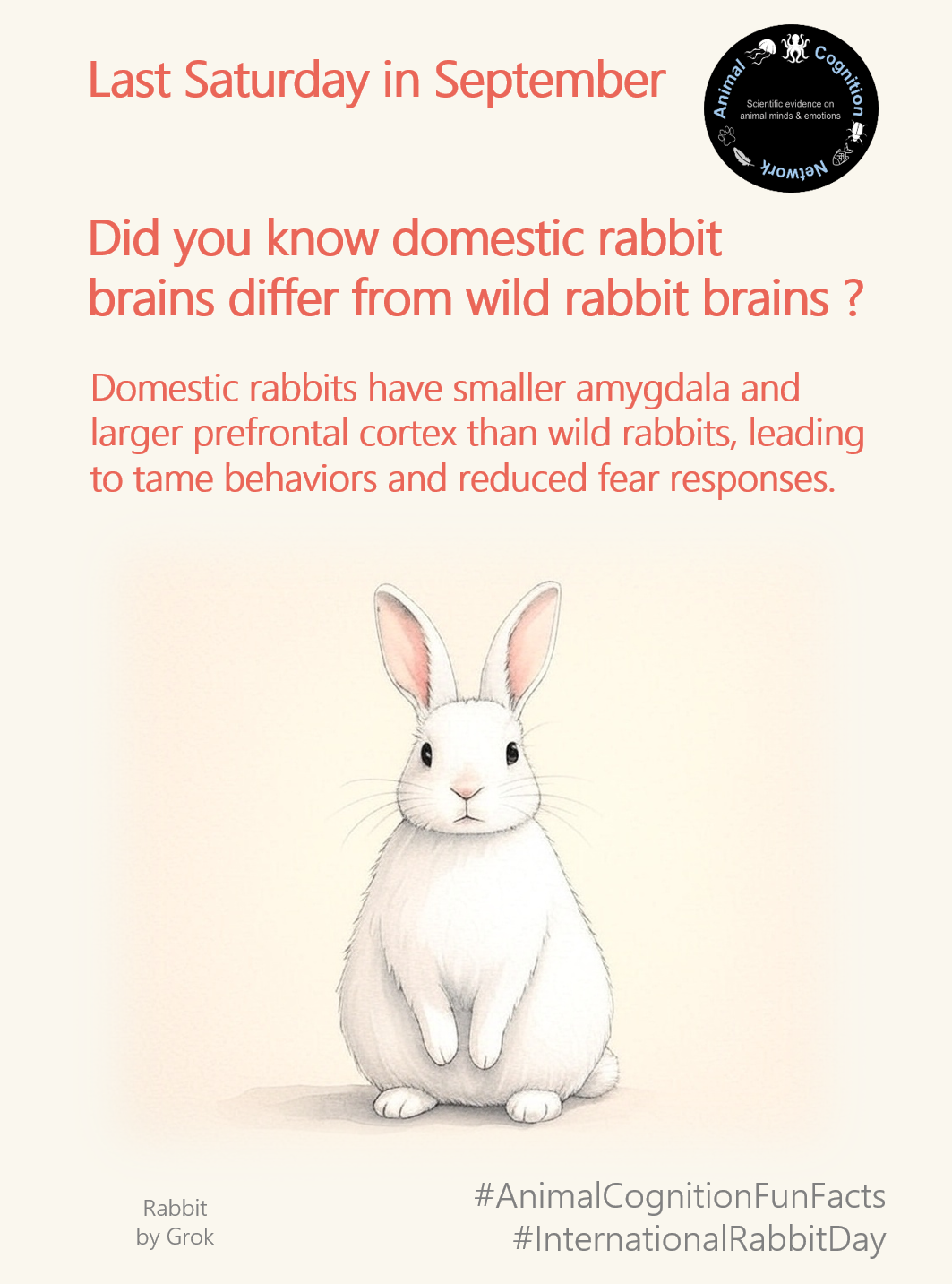 Last Saturday in September

Animal Cognition Network
Scientific evidence on animal minds & emotions

Did you know domestic rabbit brains differ from wild rabbit brains ?

Domestic rabbits have smaller amygdala and larger prefrontal cortex than wild rabbits, leading to tame behaviors and reduced fear responses.

Rabbit
by Grok

#AnimalCognitionFunFacts
#InternationalRabbitDay