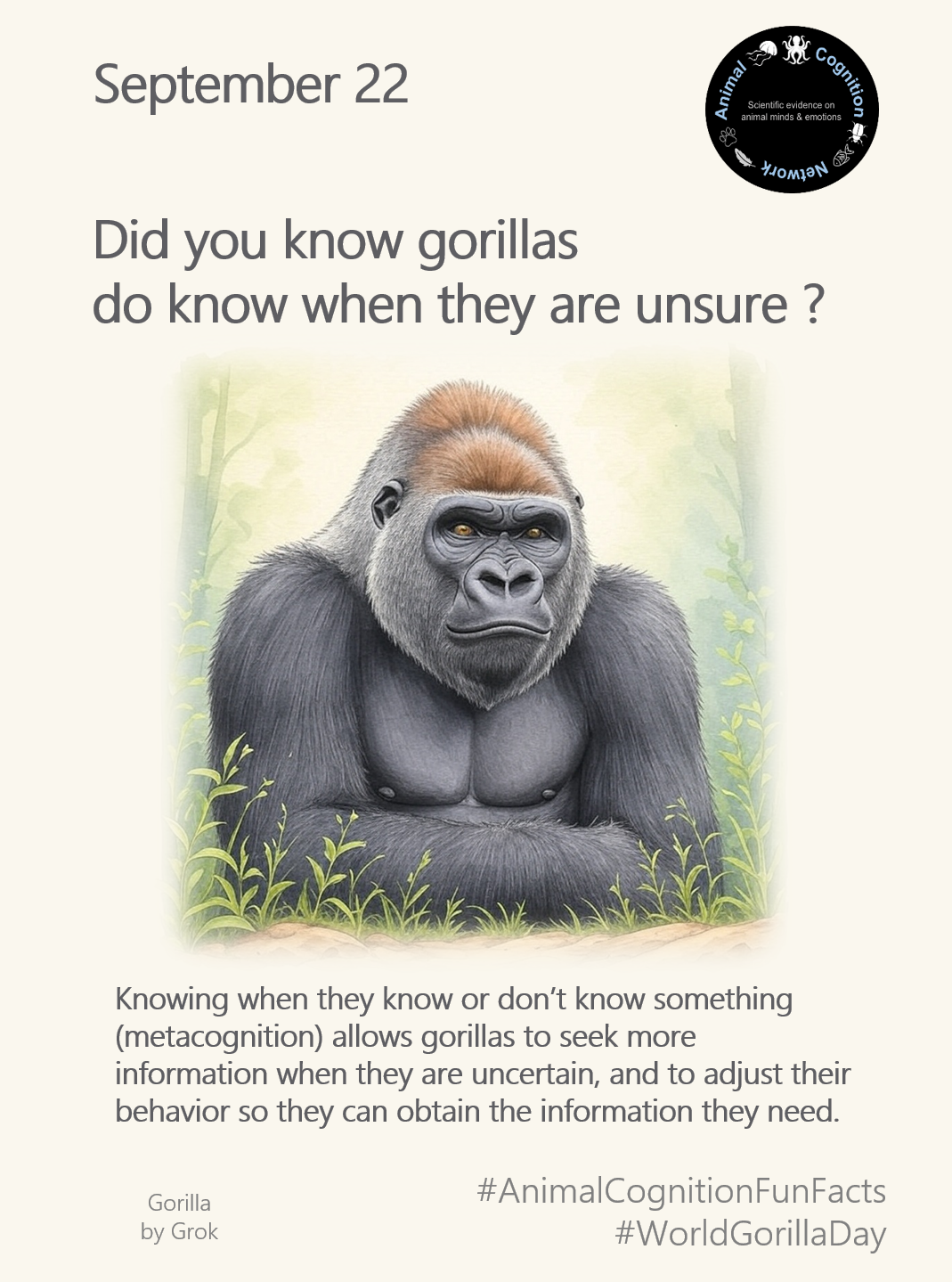 September 22

Animal Cognition Network
Scientific evidence on animal minds & emotions

Did you know gorillas do know when they are unsure ?

Knowing when they know or don't know something (metacognition) allows gorillas to seek more information when they are uncertain, and to adjust their behavior so they can obtain the information they need.

Gorilla
by Grok

#AnimalCognitionFunFacts
#WorldGorillaDay